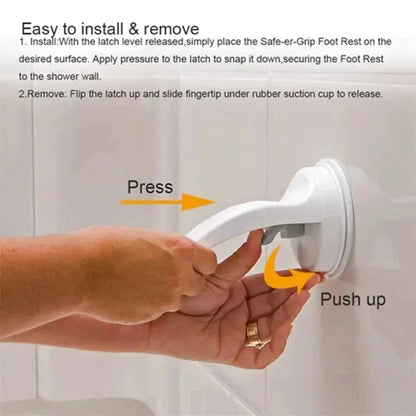 Easy to install & remove

1. Install:With the latch level released,simply place the Safe-er-Grip Foot Rest on the desired surface. Apply pressure to the latch to snap it down,securing the Foot Rest to the shower wall.

2.Remove: Flip the latch up and slide fingertip under rubber suction cup to release.

Press

Push up